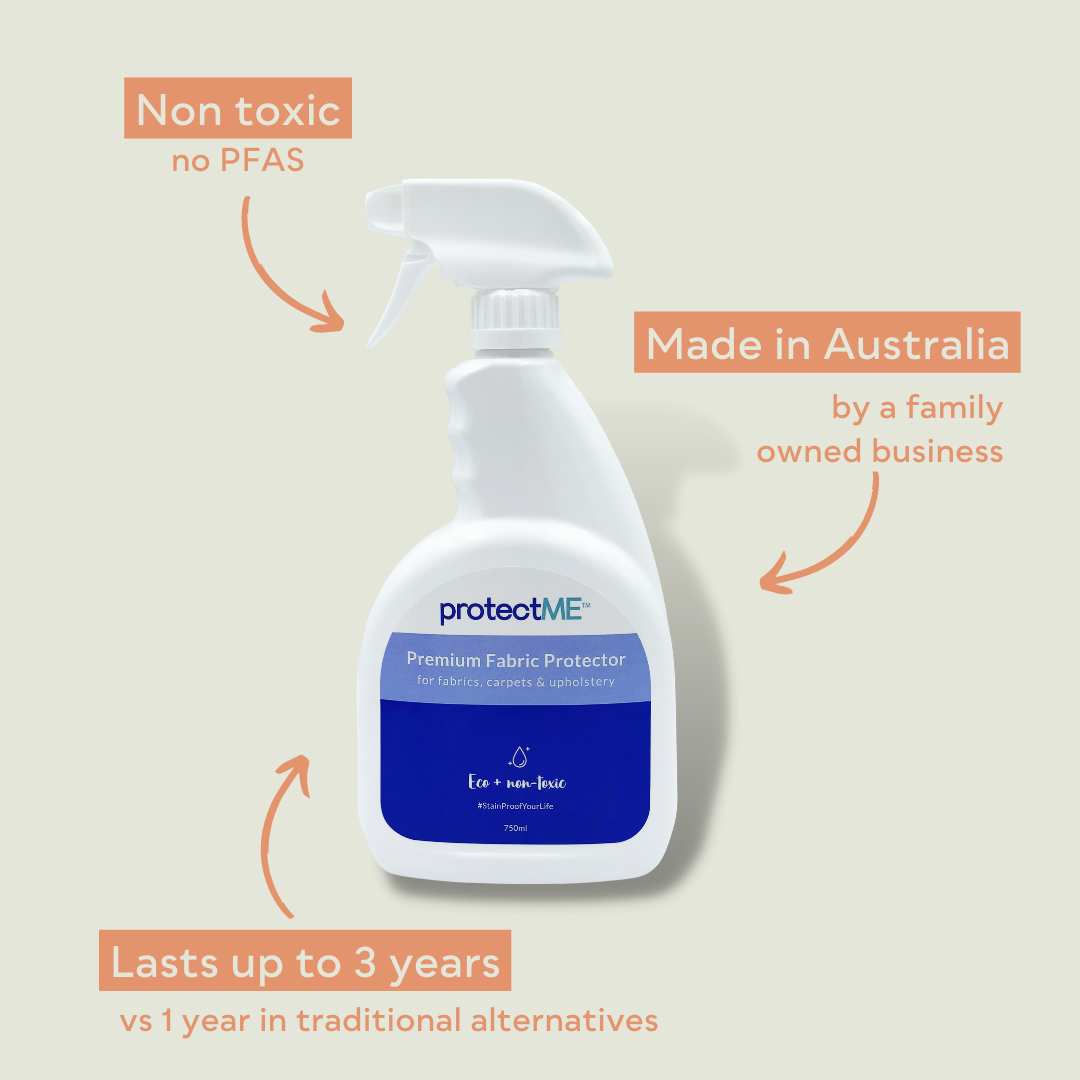 Non toxic
no PFAS

Made in Australia
by a family owned business

protectME™
Premium Fabric Protector
for fabrics, carpets & upholstery

Eco + non-toxic
#StainProofYourLife
750ml

Lasts up to 3 years
vs 1 year in traditional alternatives